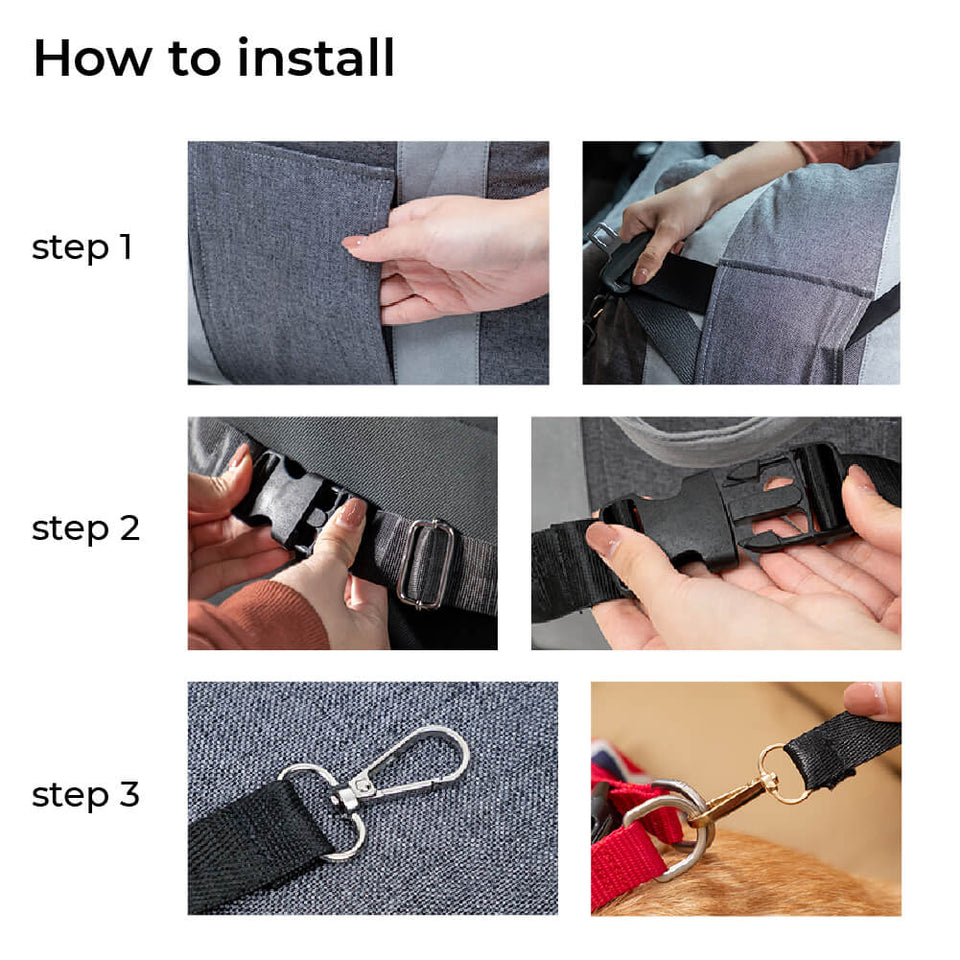 How to install

step 1

step 2

step 3